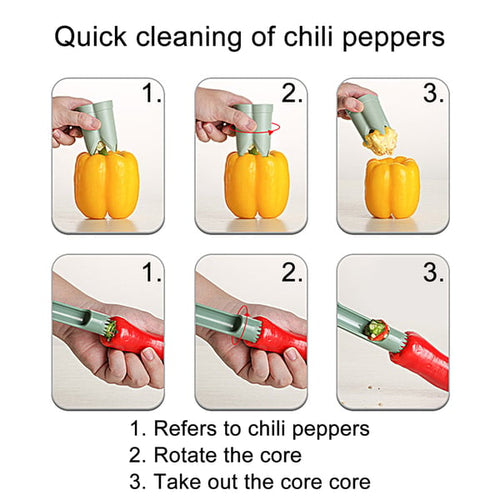 Quick cleaning of chili peppers

1.

2.

3.

1.

2.

3.

1. Refers to chili peppers
2. Rotate the core
3. Take out the core core